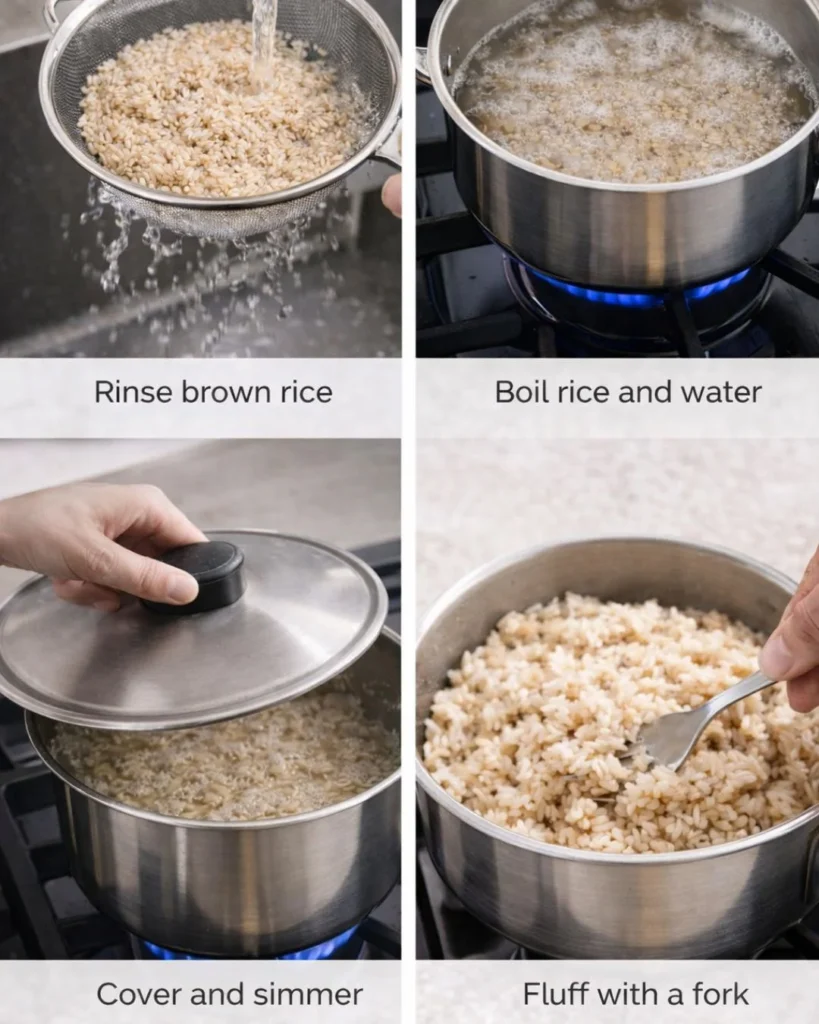 Rinse brown rice

Boil rice and water

Cover and simmer

Fluff with a fork